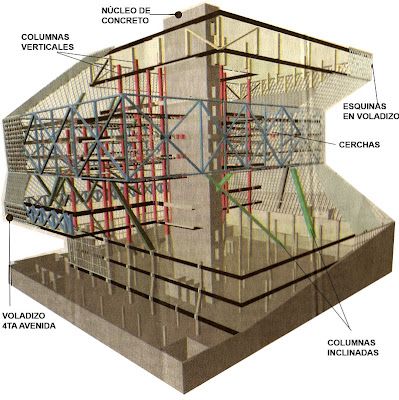 NÚCLEO DE CONCRETO

COLUMNAS VERTICALES

ESQUINAS EN VOLADIZO

CERCHAS

VOLADIZO 4TA AVENIDA

COLUMNAS INCLINADAS